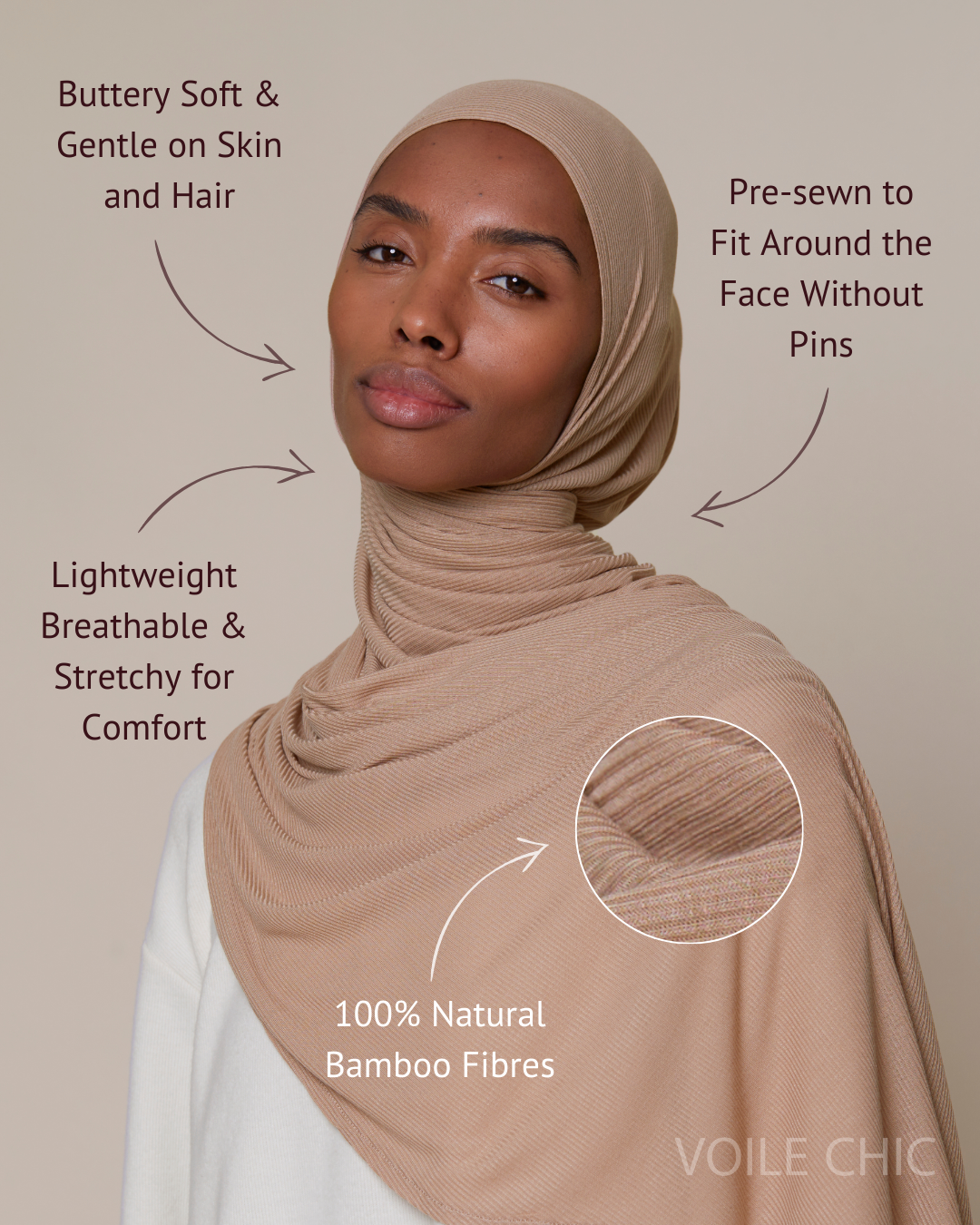 Buttery Soft & Gentle on Skin and Hair

Pre-sewn to Fit Around the Face Without Pins

Lightweight Breathable & Stretchy for Comfort

100% Natural Bamboo Fibres

VOILE CHIC